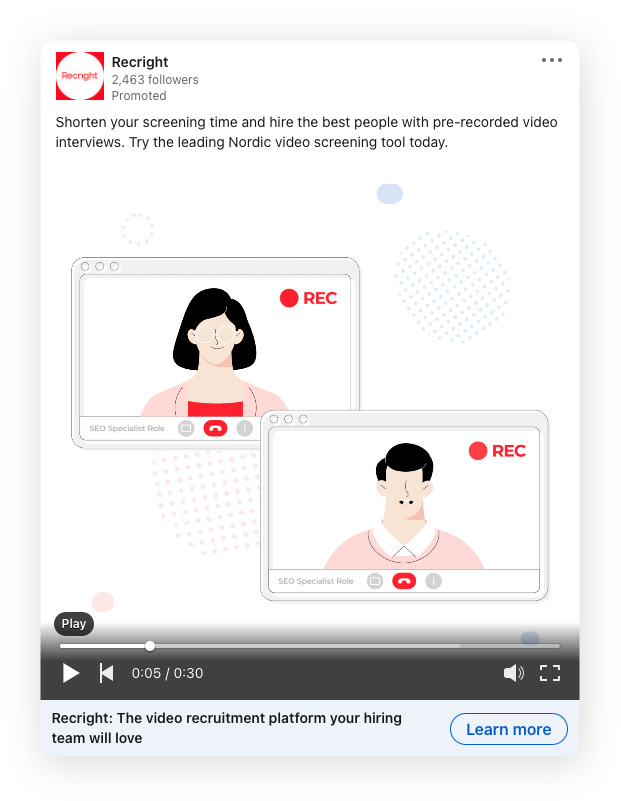 Recright

Recright
2,463 followers
Promoted

Shorten your screening time and hire the best people with pre-recorded video interviews. Try the leading Nordic video screening tool today.

REC

SEO Specialist Role

REC

SEO Specialist Role

Play

0:05 / 0:30

Recright: The video recruitment platform your hiring team will love

Learn more