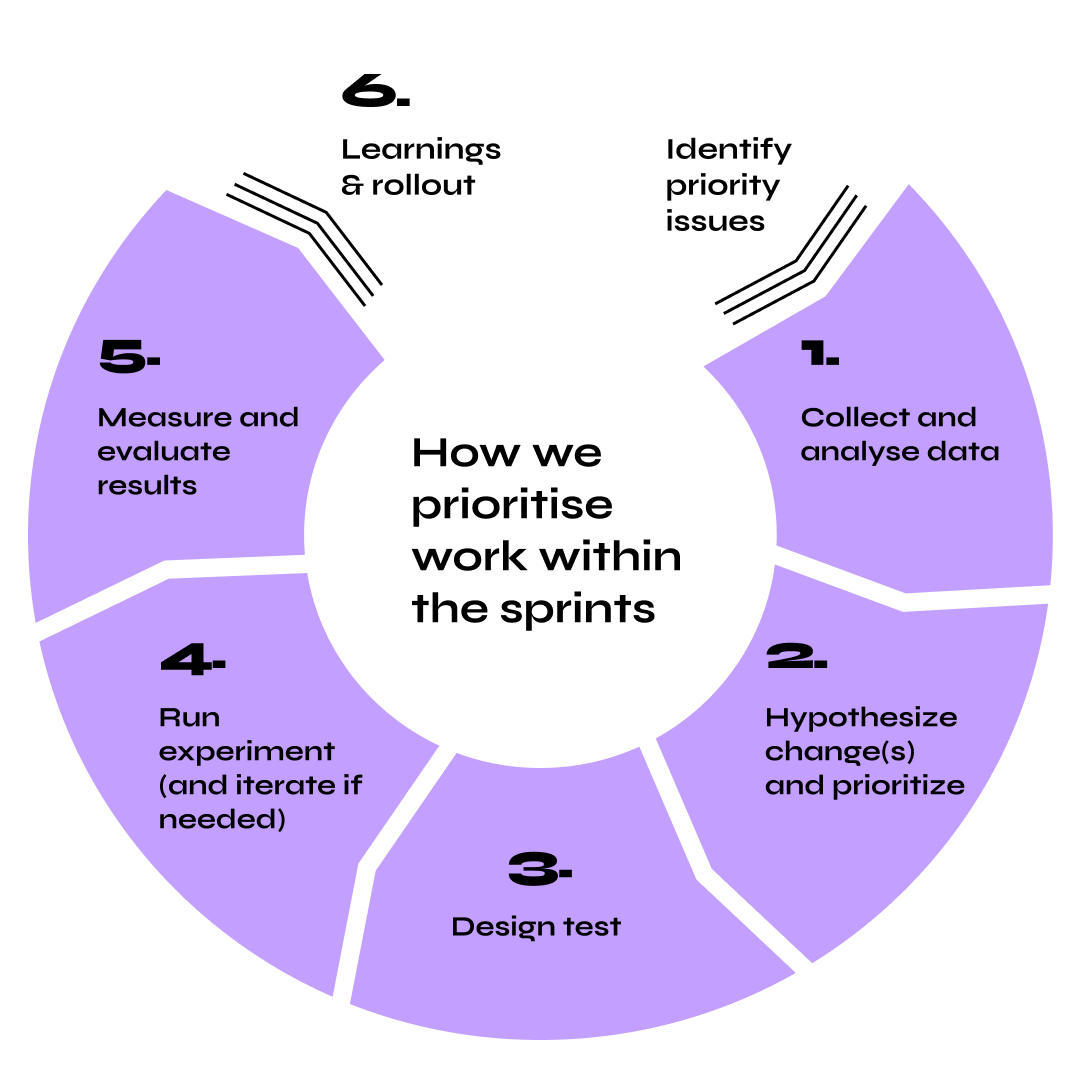 How we prioritise work within the sprints

Identify priority issues

1.
Collect and analyse data

2.
Hypothesize change(s) and prioritize

3.
Design test

4.
Run experiment (and iterate if needed)

5.
Measure and evaluate results

6.
Learnings & rollout