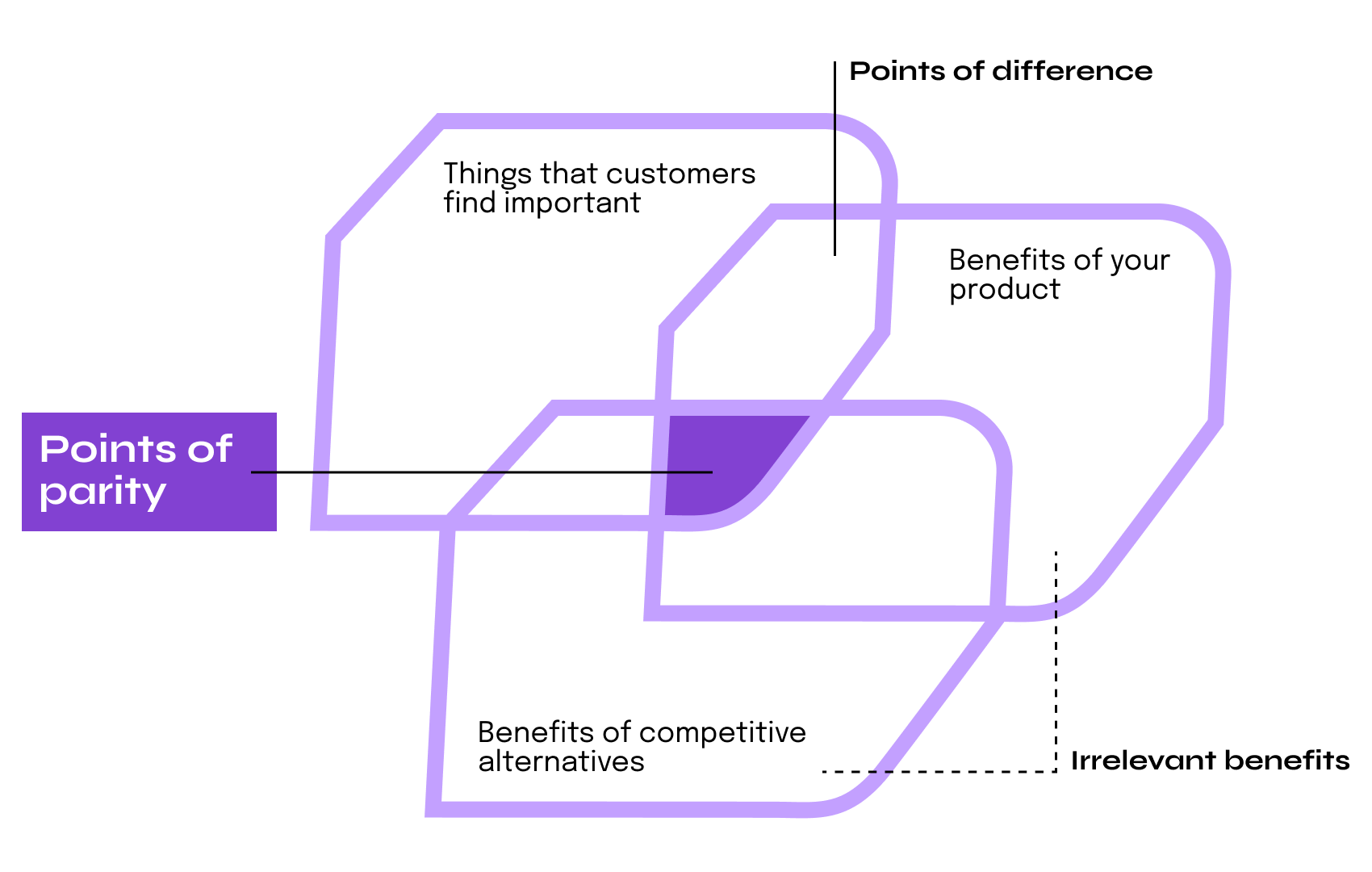 Points of difference

Things that customers find important

Benefits of your product

Points of parity

Benefits of competitive alternatives

Irrelevant benefits