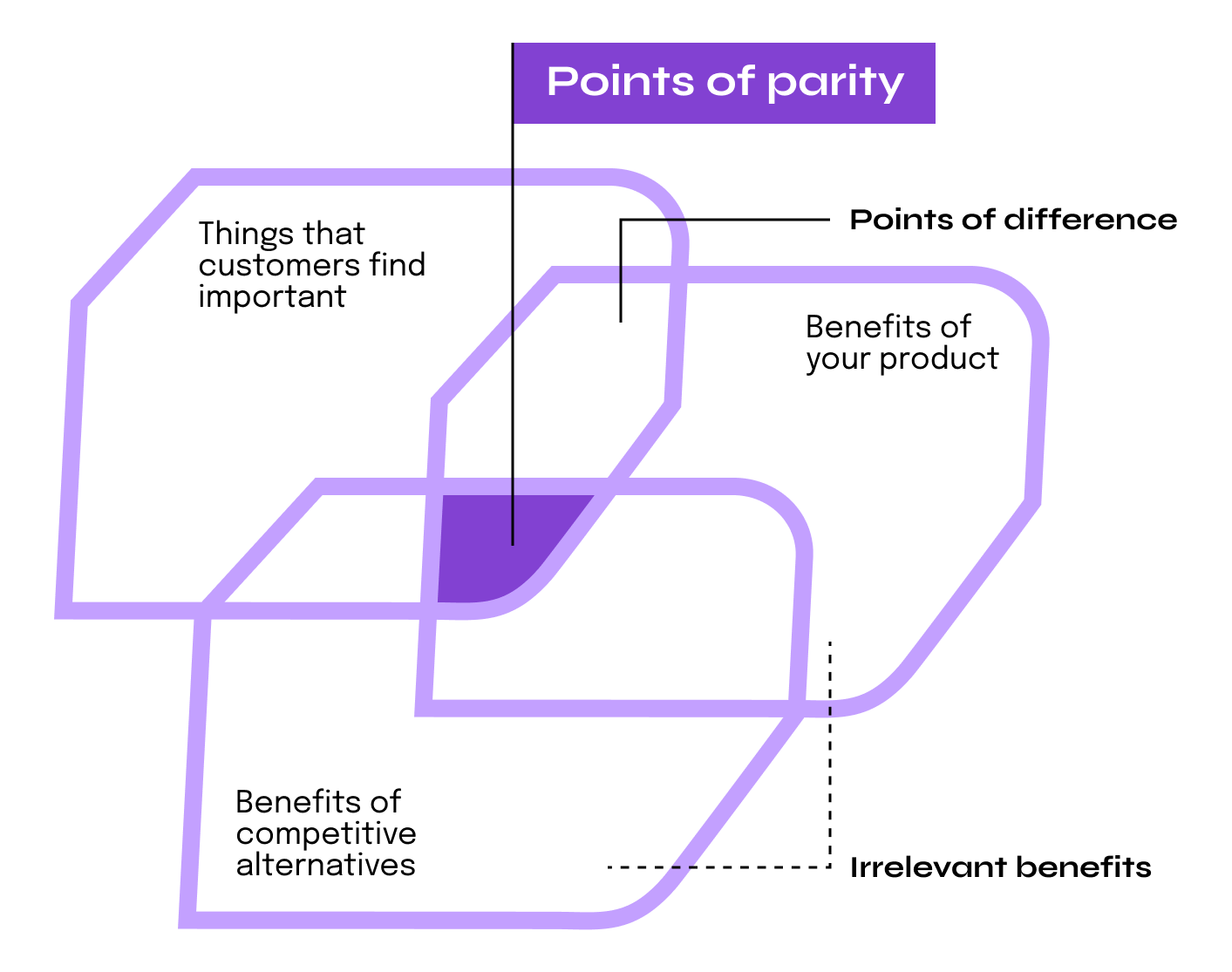 Points of parity

Things that customers find important

Points of difference

Benefits of your product

Benefits of competitive alternatives

Irrelevant benefits