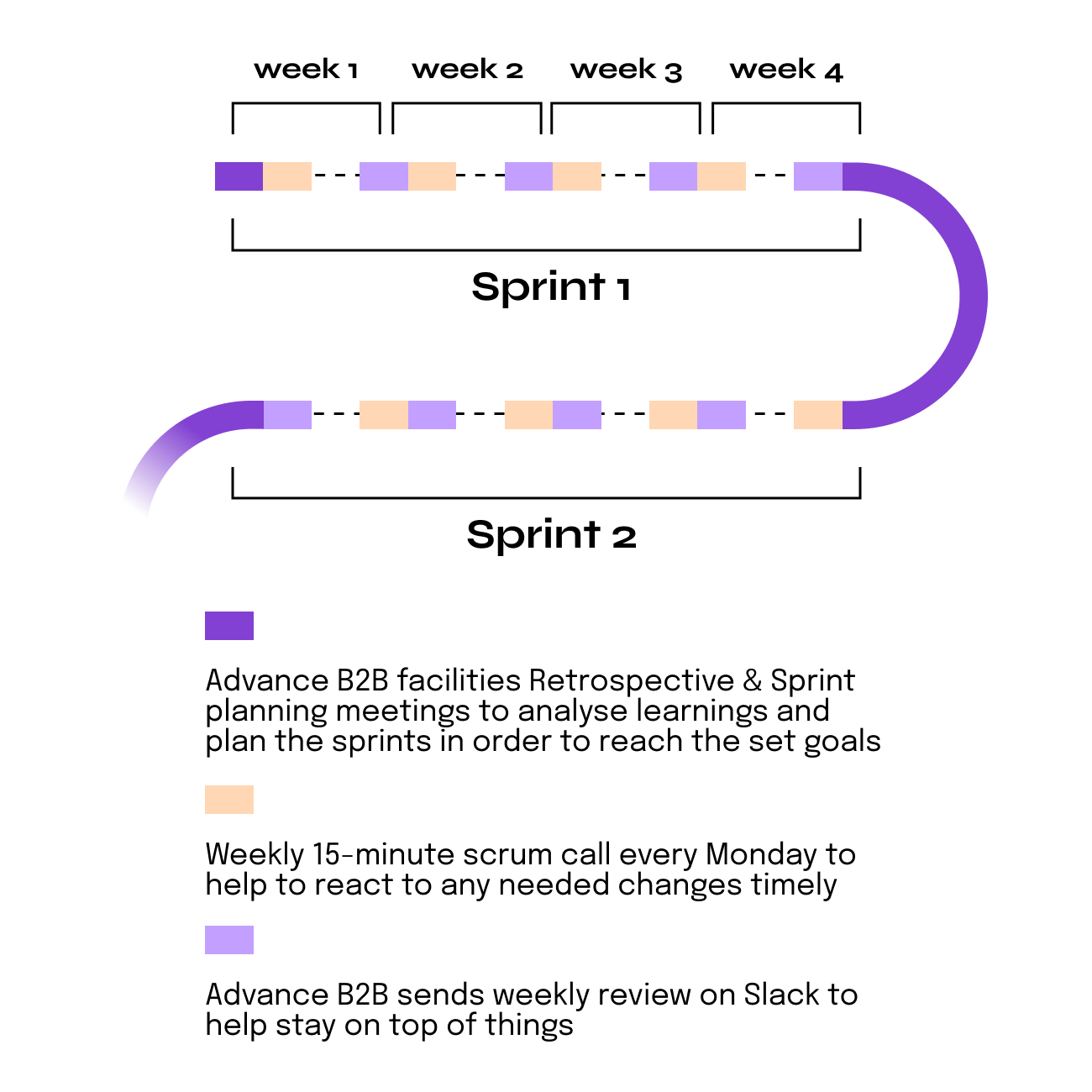 week 1 week 2 week 3 week 4

Sprint 1

Sprint 2

Advance B2B facilities Retrospective & Sprint planning meetings to analyse learnings and plan the sprints in order to reach the set goals

Weekly 15-minute scrum call every Monday to help to react to any needed changes timely

Advance B2B sends weekly review on Slack to help stay on top of things