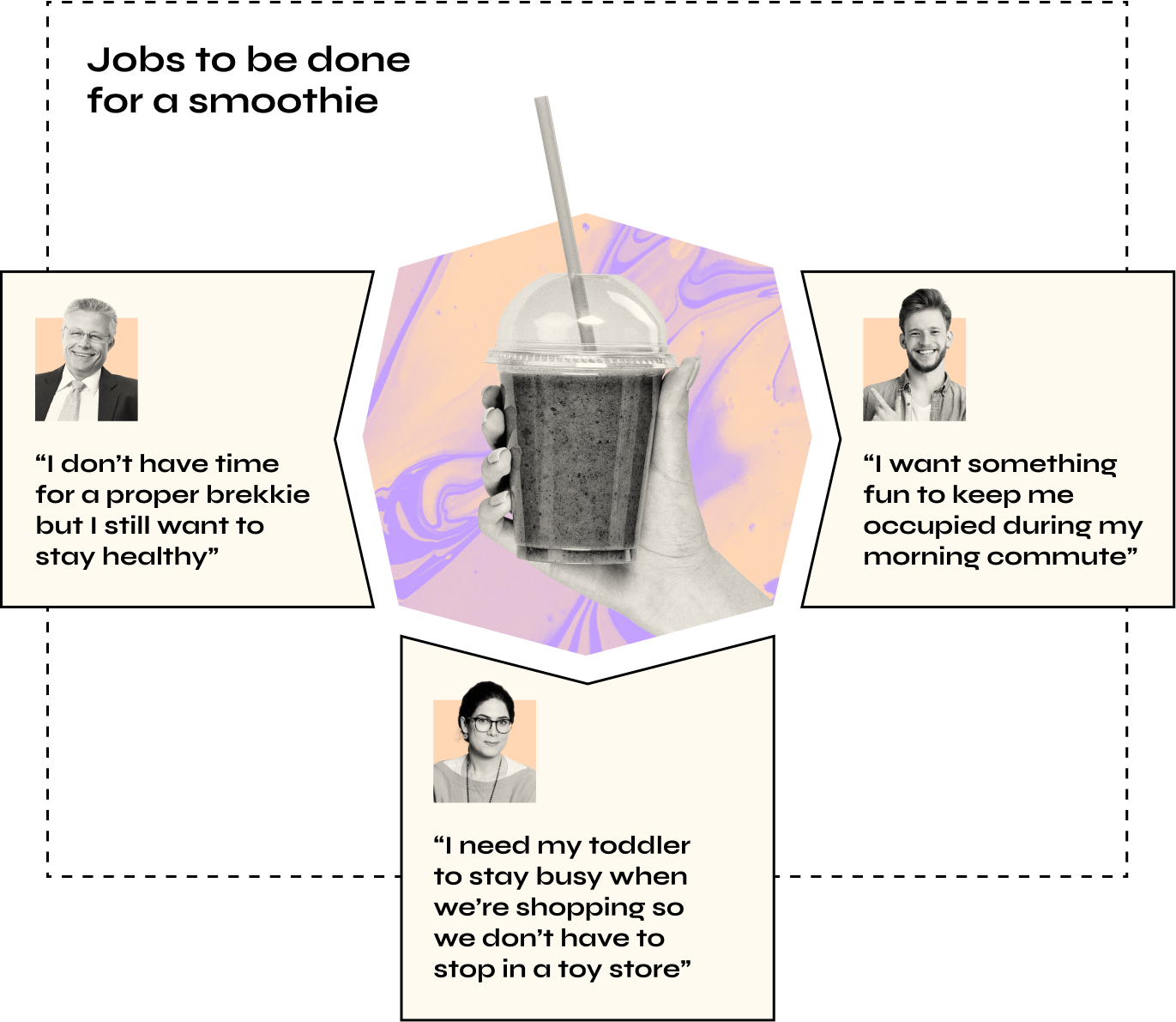 Jobs to be done for a smoothie

“I don’t have time for a proper brekkie but I still want to stay healthy”

“I want something fun to keep me occupied during my morning commute”

“I need my toddler to stay busy when we’re shopping so we don’t have to stop in a toy store”