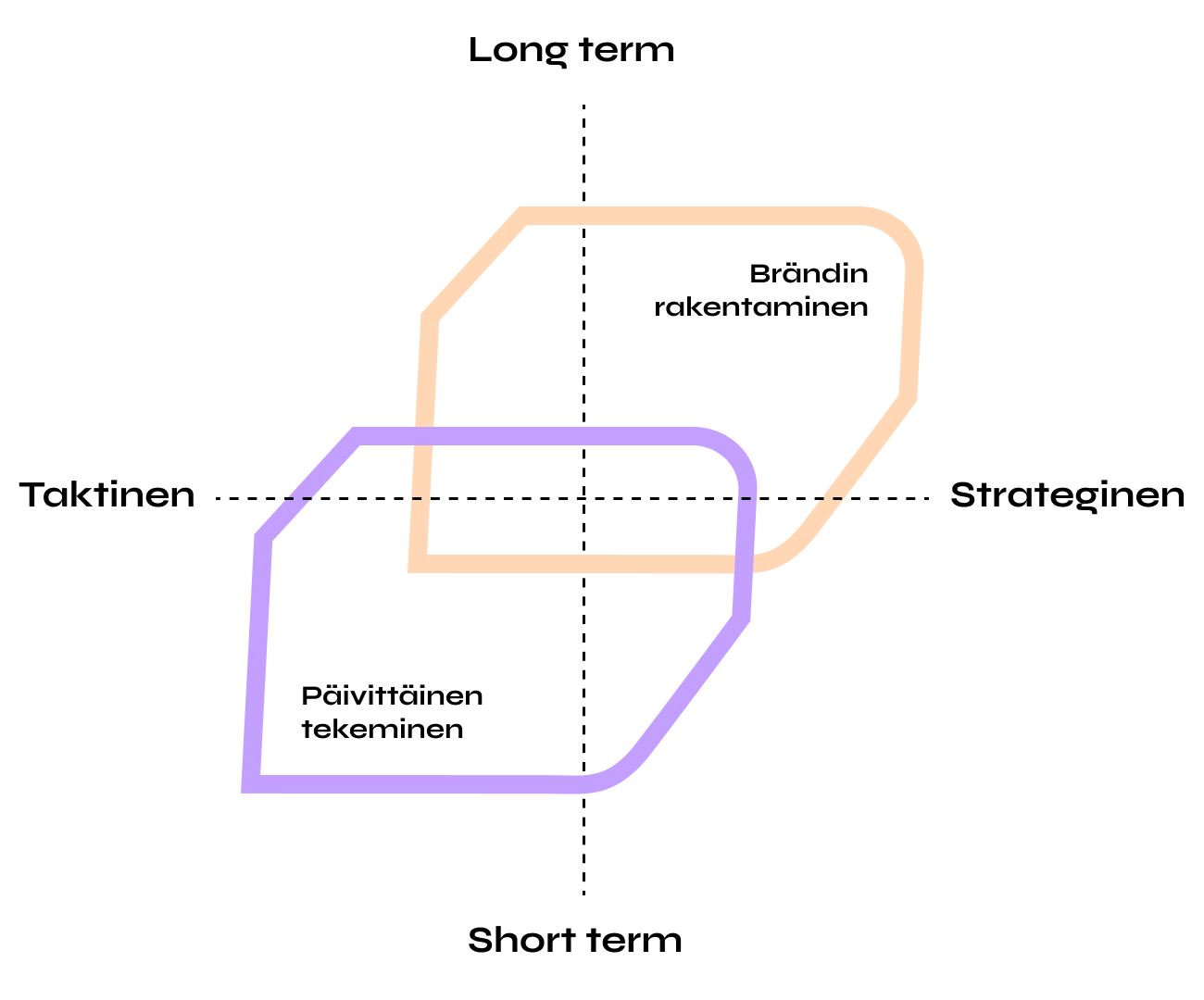 Long term

Brändin rakentaminen

Taktinen

Strateginen

Päivittäinen tekeminen

Short term