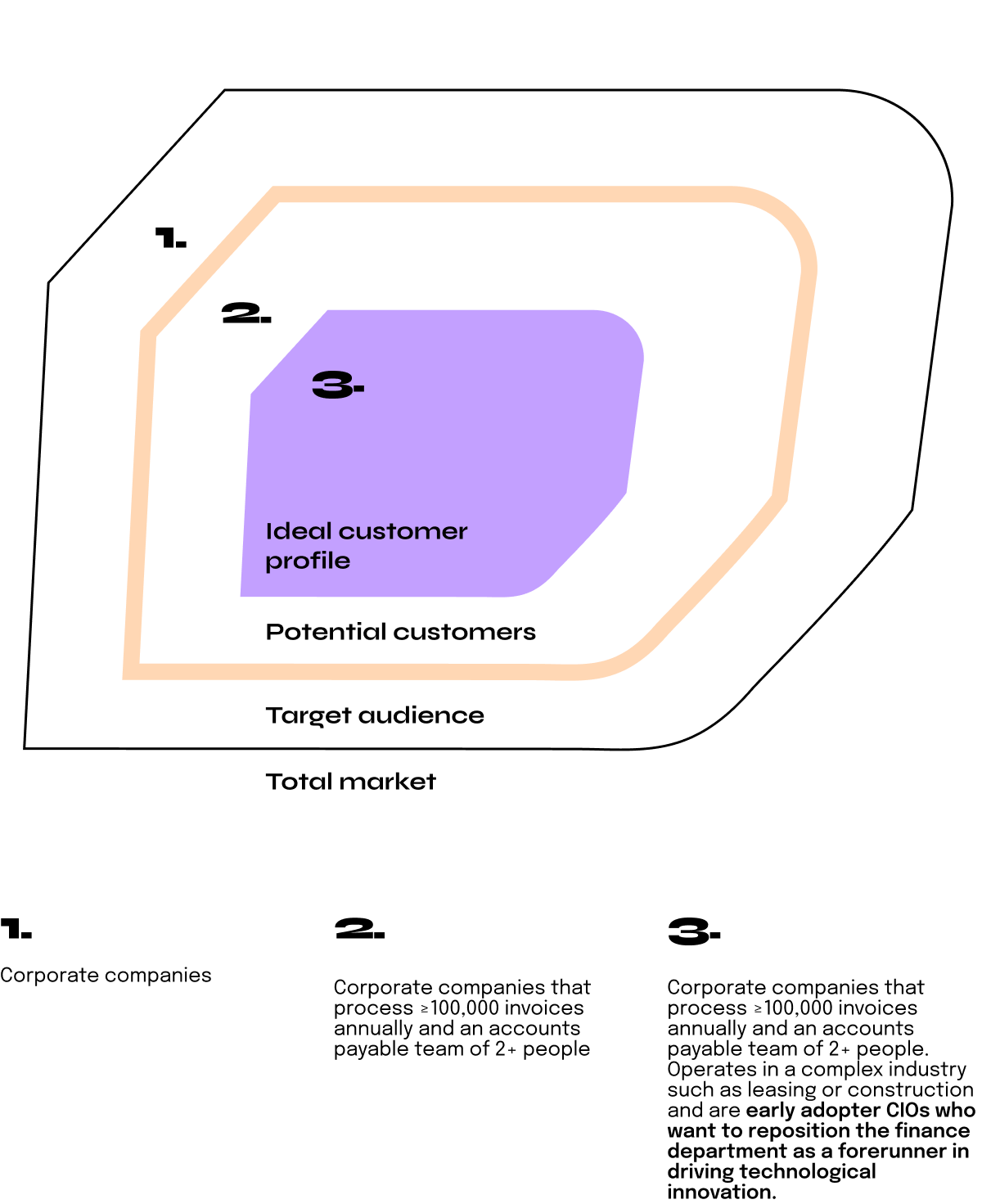 1.

2.

3.

Ideal customer profile

Potential customers

Target audience

Total market

1.

Corporate companies

2.

Corporate companies that process ≥100,000 invoices annually and an accounts payable team of 2+ people

3.

Corporate companies that process ≥100,000 invoices annually and an accounts payable team of 2+ people. Operates in a complex industry such as leasing or construction and are early adopter CIOs who want to reposition the finance department as a forerunner in driving technological innovation.