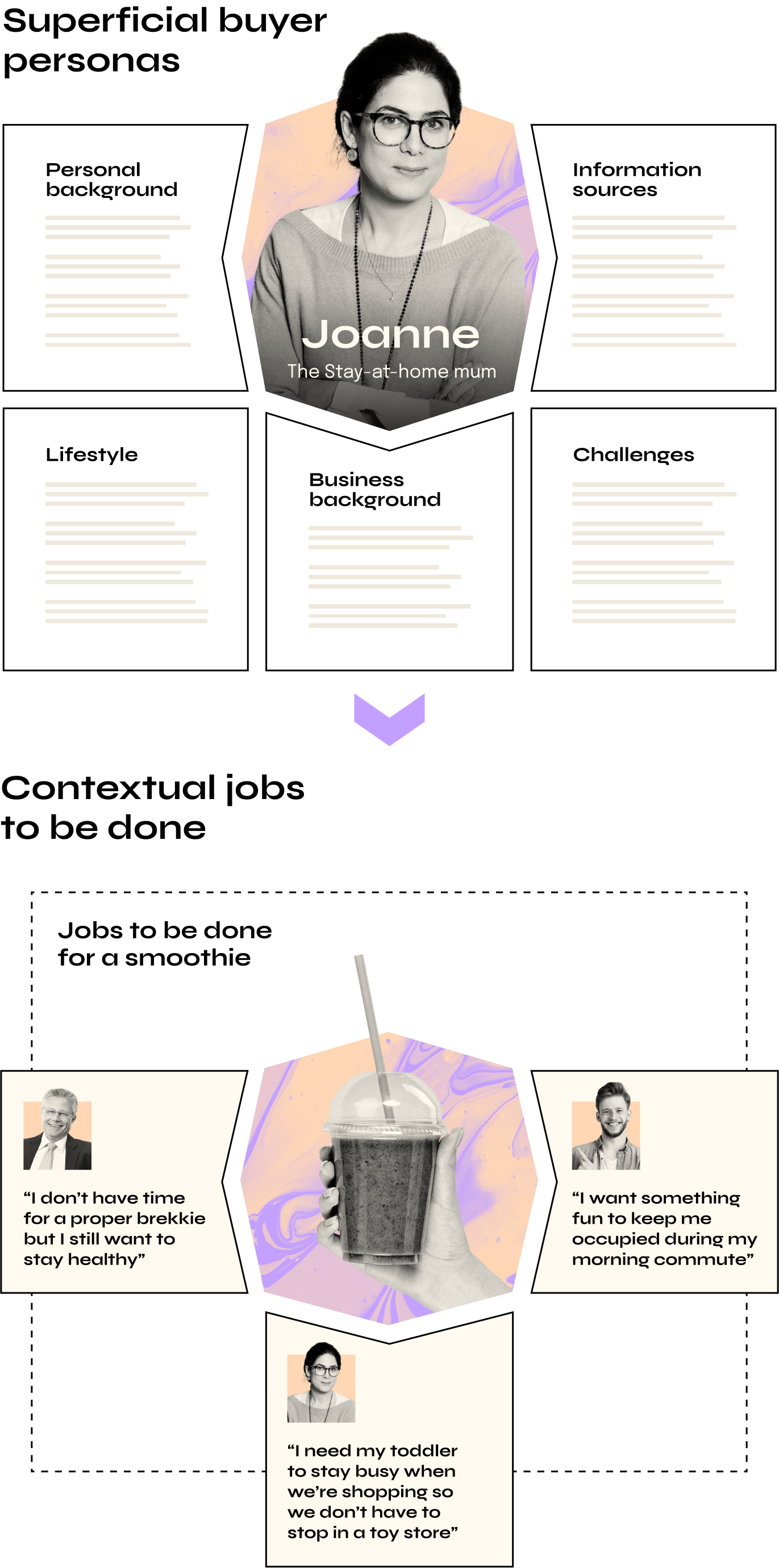 Superficial buyer personas

Personal background

Joanne
The Stay-at-home mum

Information sources

Lifestyle

Business background

Challenges

Contextual jobs to be done

Jobs to be done for a smoothie

“I don’t have time for a proper brekkie but I still want to stay healthy”

“I want something fun to keep me occupied during my morning commute”

“I need my toddler to stay busy when we’re shopping so we don’t have to stop in a toy store”