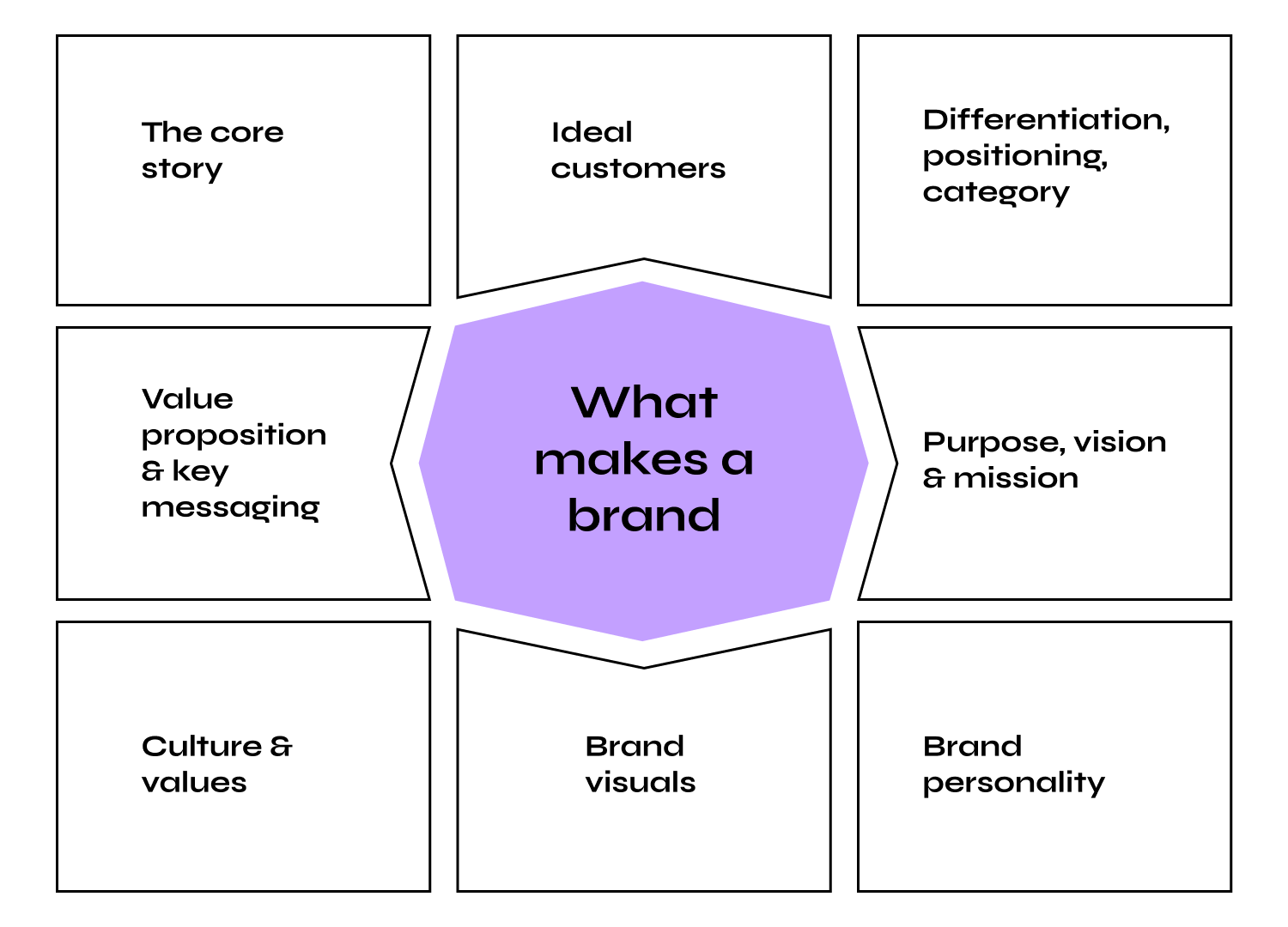 The core story

Ideal customers

Differentiation, positioning, category

Value proposition & key messaging

What makes a brand

Purpose, vision & mission

Culture & values

Brand visuals

Brand personality